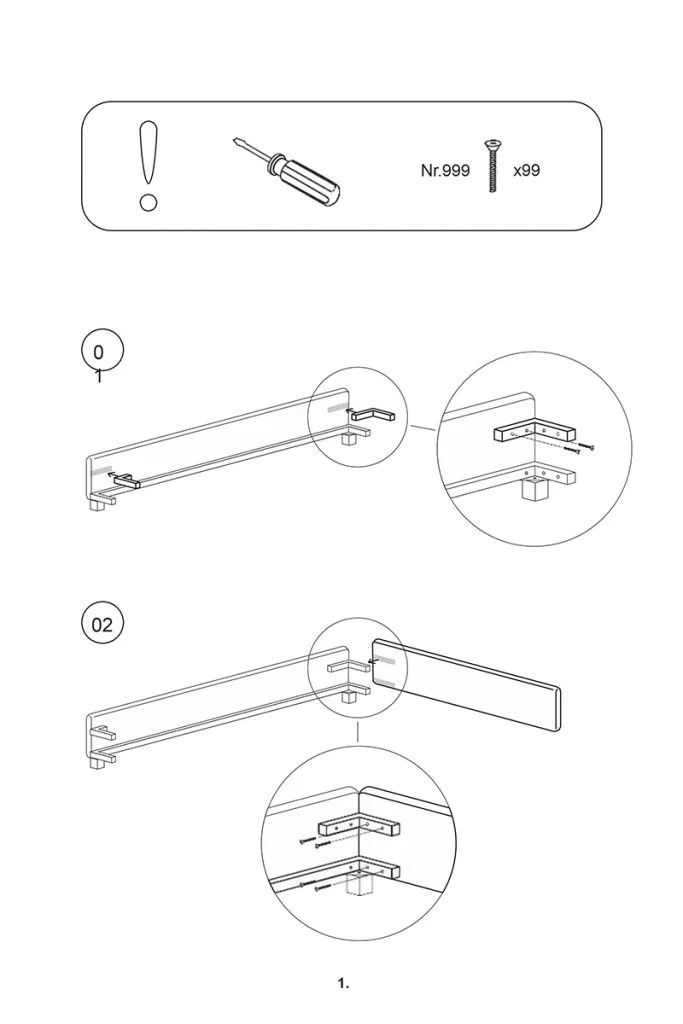 Nr.999 x99

0
1

02

1.