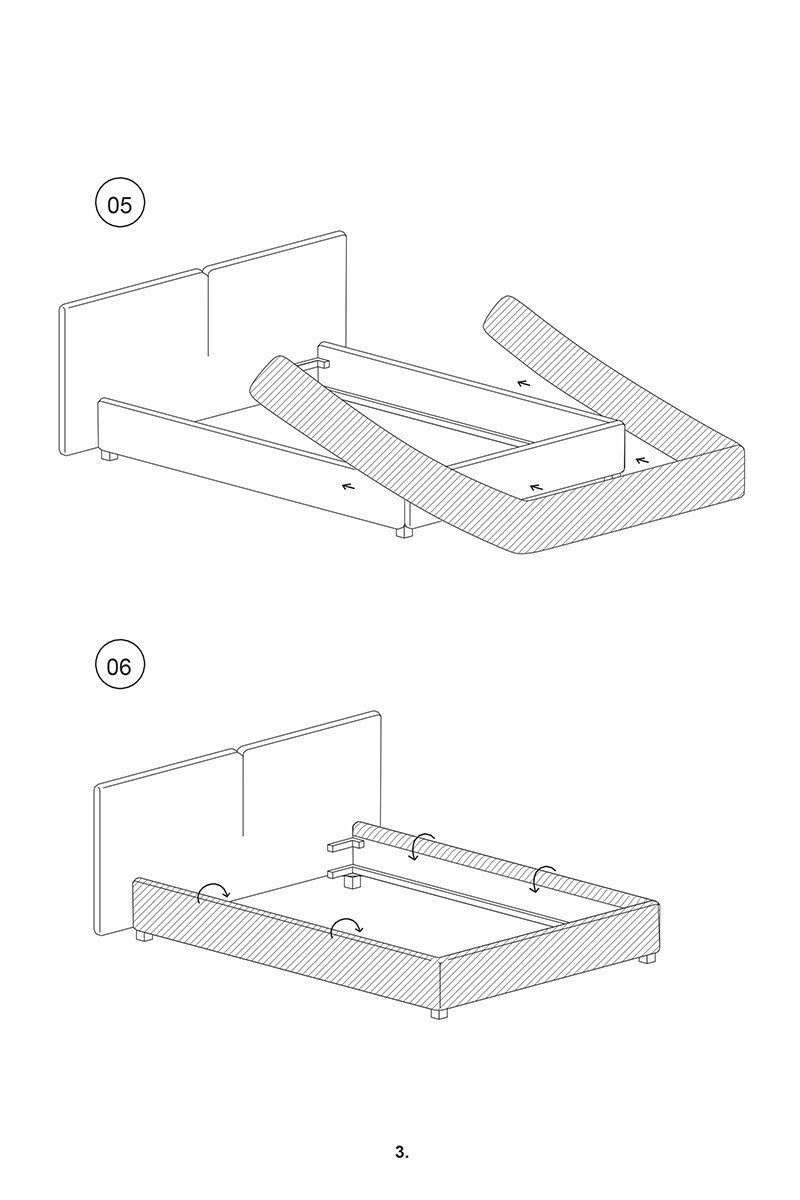 05

06

3.