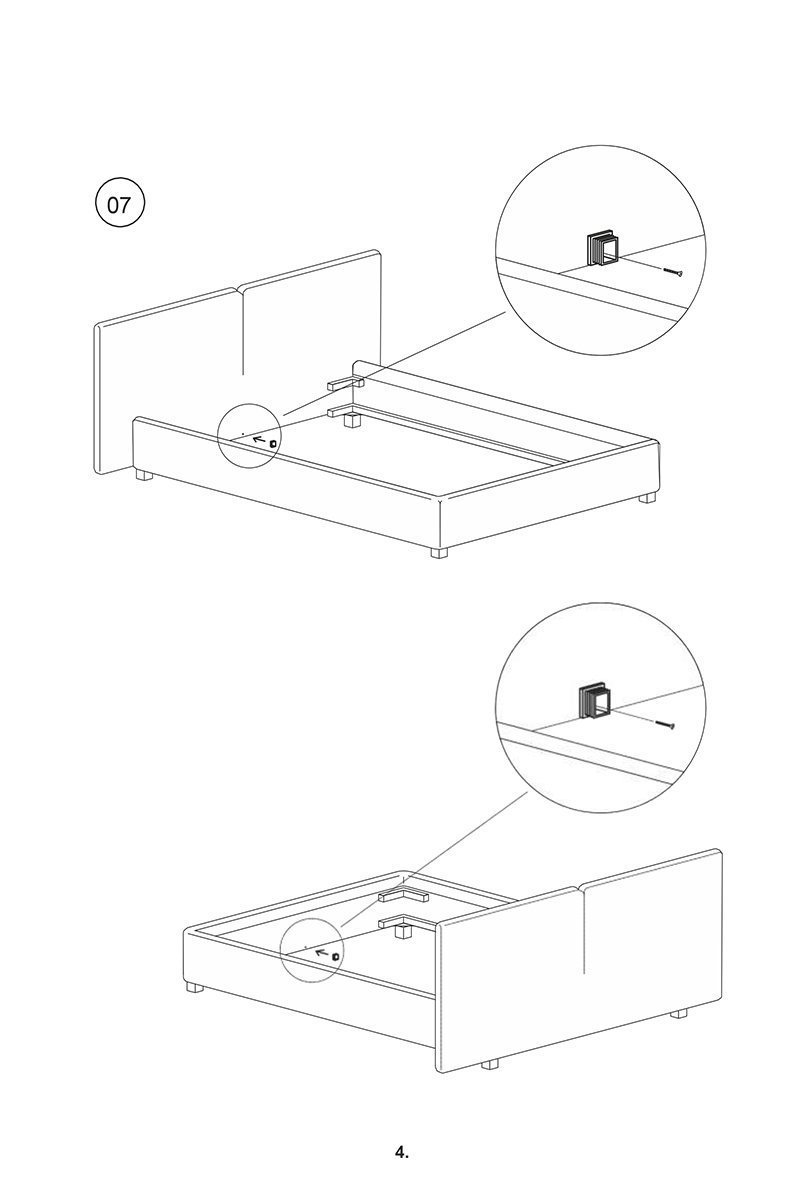 07

4.