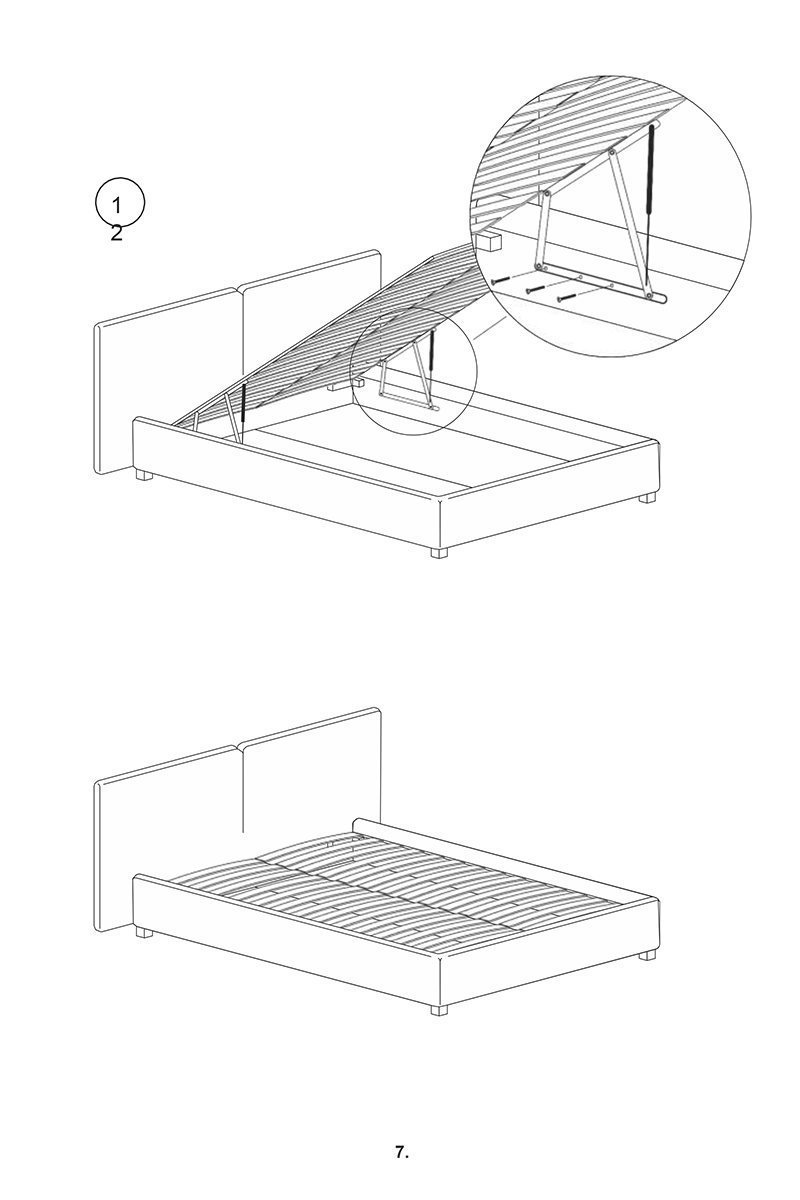 1
2

7.