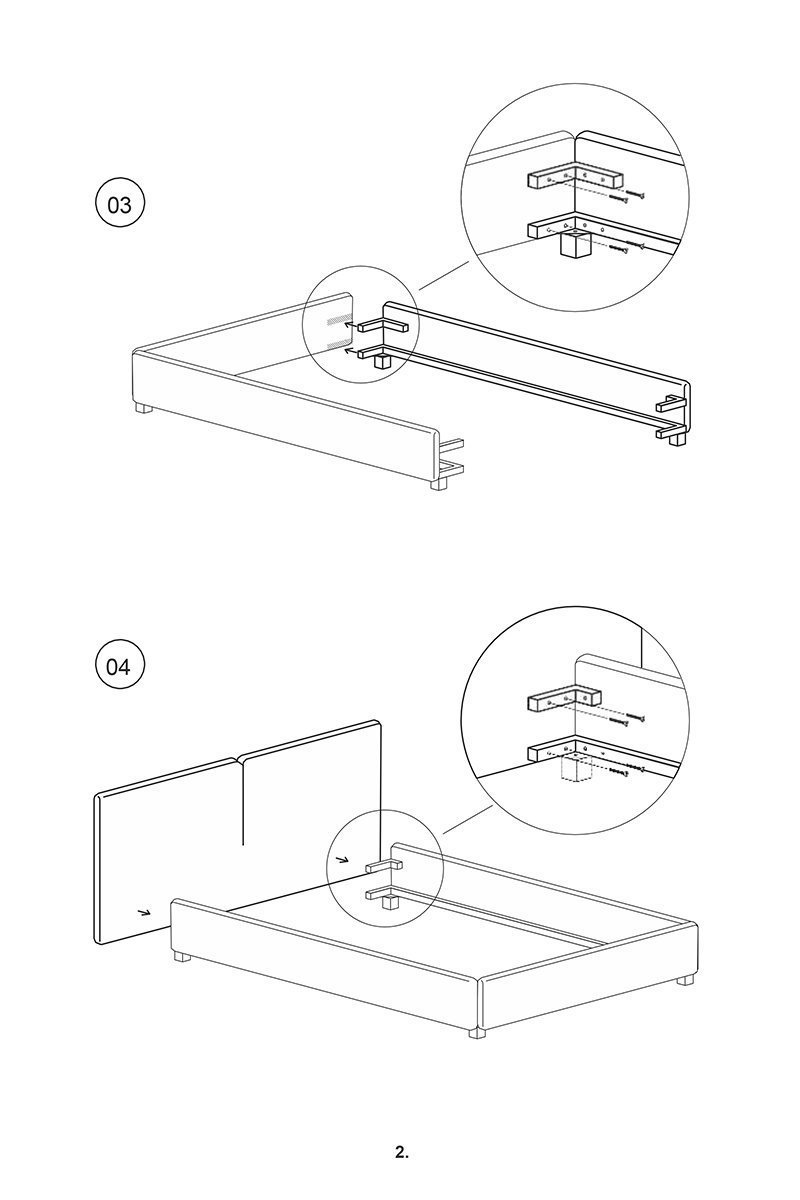 03

04

2.