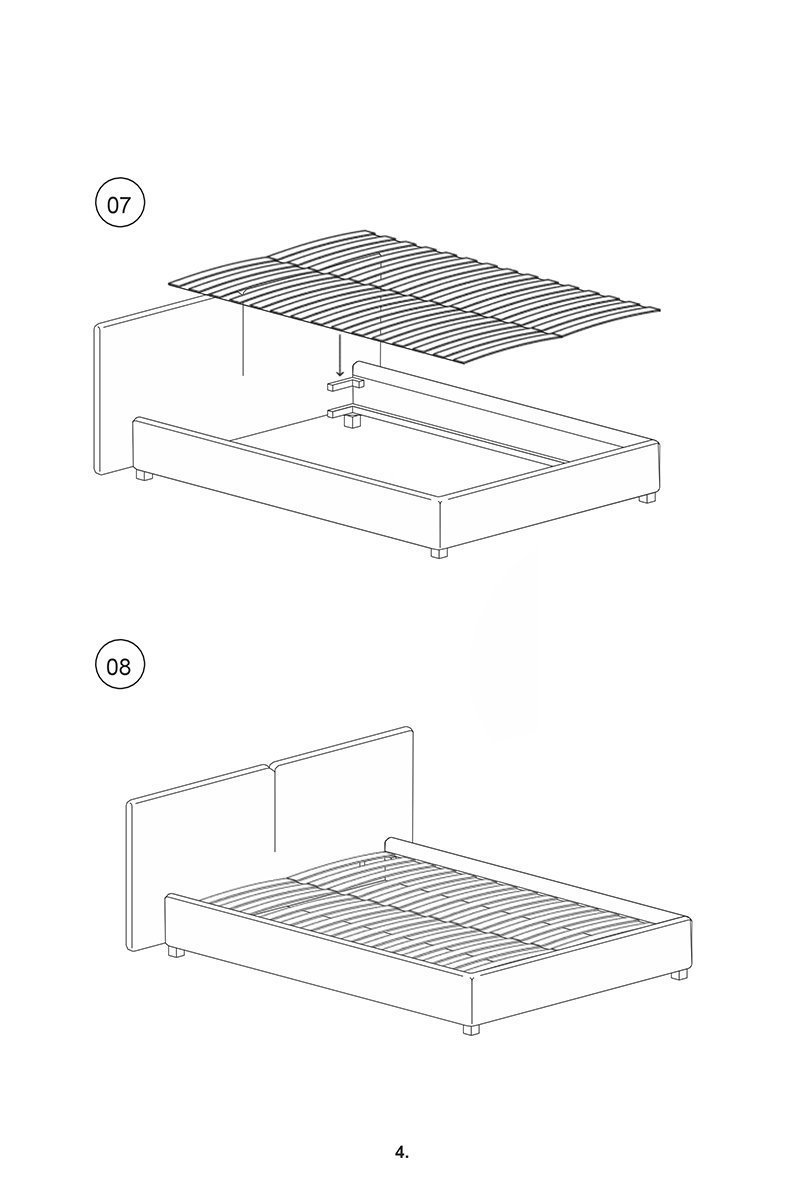 07

08

4.